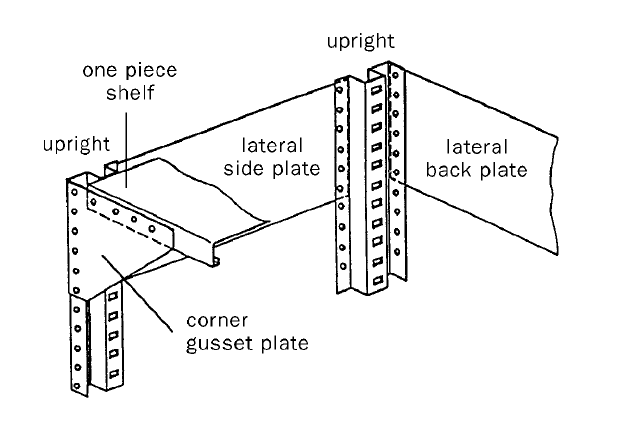 upright

one piece shelf

upright

lateral side plate

lateral back plate

corner gusset plate